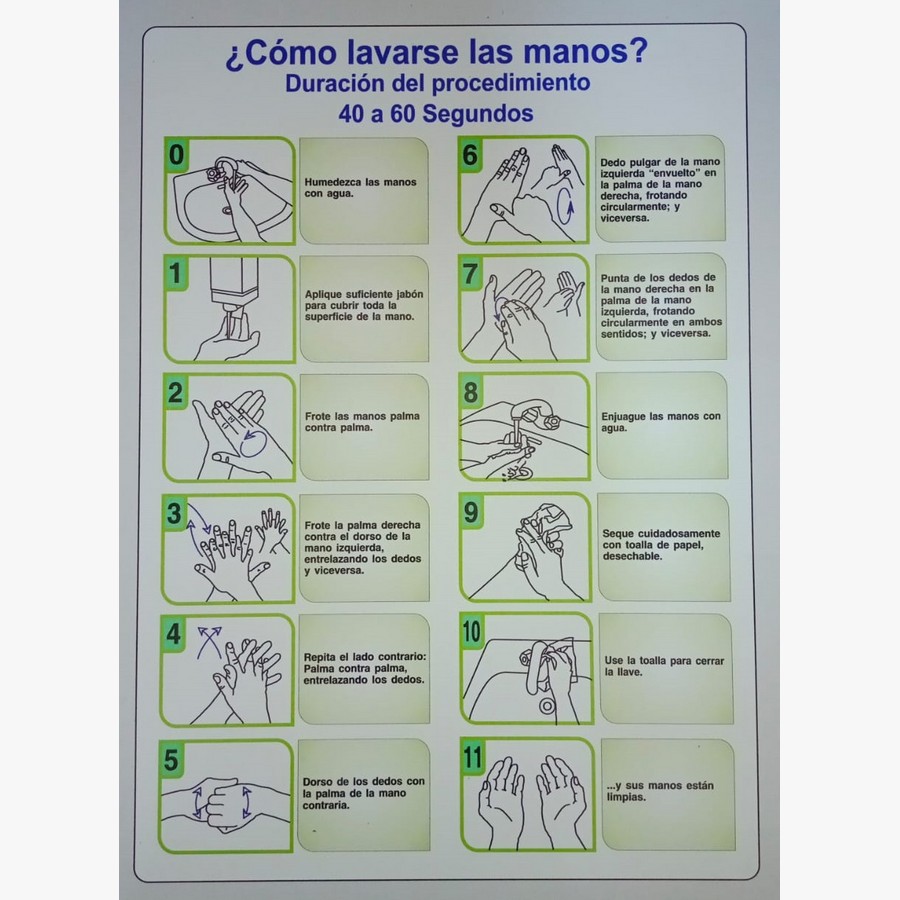 ¿Cómo lavarse las manos?
Duración del procedimiento
40 a 60 Segundos

0
Humedezca las manos con agua.

1
Aplique suficiente jabón para cubrir toda la superficie de la mano.

2
Frote las manos palma contra palma.

3
Frote la palma derecha contra el dorso de la mano izquierda, entrelazando los dedos y viceversa.

4
Repita el lado contrario: Palma contra palma, entrelazando los dedos.

5
Dorso de los dedos con la palma de la mano contraria.

6
Dedo pulgar de la mano izquierda "envuelto" en la palma de la mano derecha, frotando circularmente; y viceversa.

7
Punta de los dedos de la mano derecha en la palma de la mano izquierda, frotando circularmente en ambos sentidos; y viceversa.

8
Enjuague las manos con agua.

9
Seque cuidadosamente con toalla de papel, desechable.

10
Use la toalla para cerrar la llave.

11
...y sus manos están limpias.